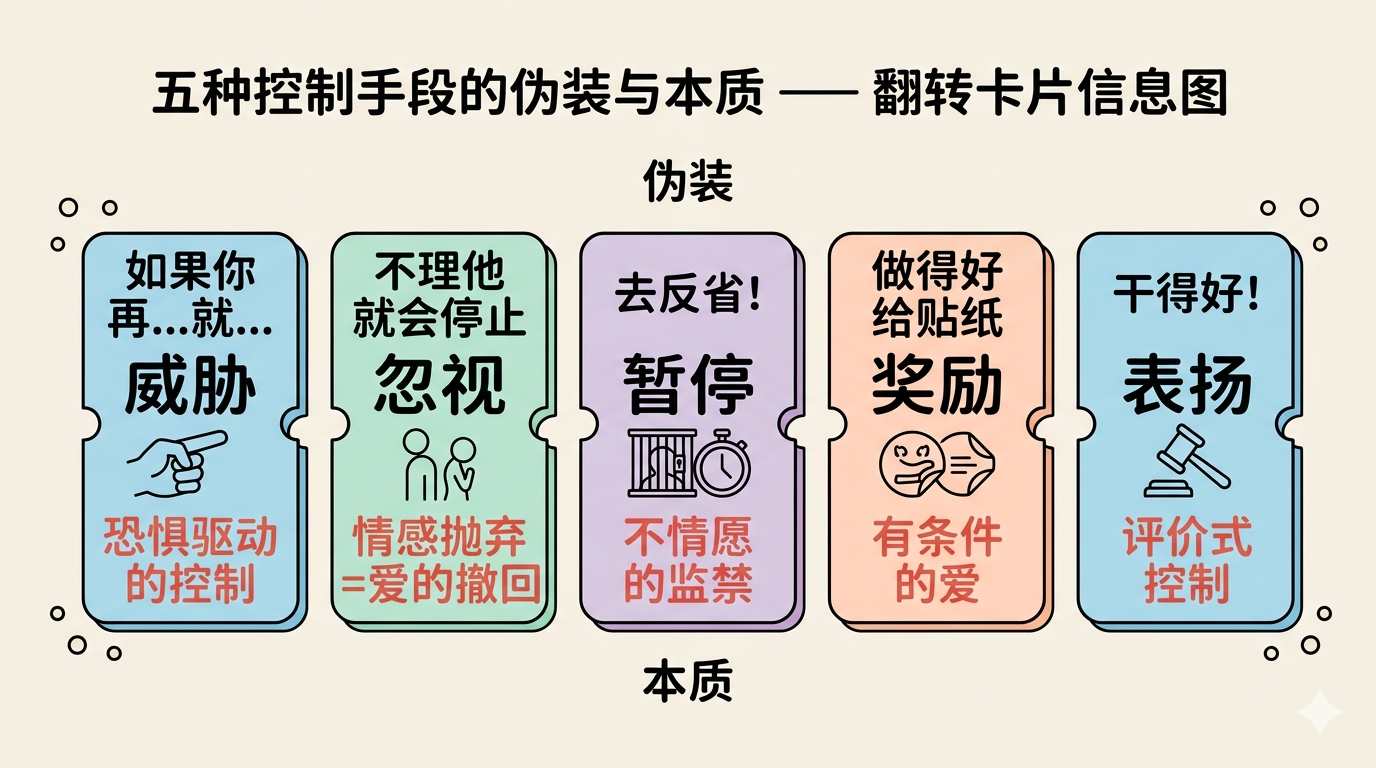 五种控制手段的伪装与本质 —— 翻转卡片信息图

伪装

如果你再...就...
威胁
恐惧驱动的控制

不理他就会停止
忽视
情感抛弃=爱的撤回

去反省!
暂停
不情愿的监禁

做得好给贴纸
奖励
有条件的爱

干得好!
表扬
评价式控制

本质